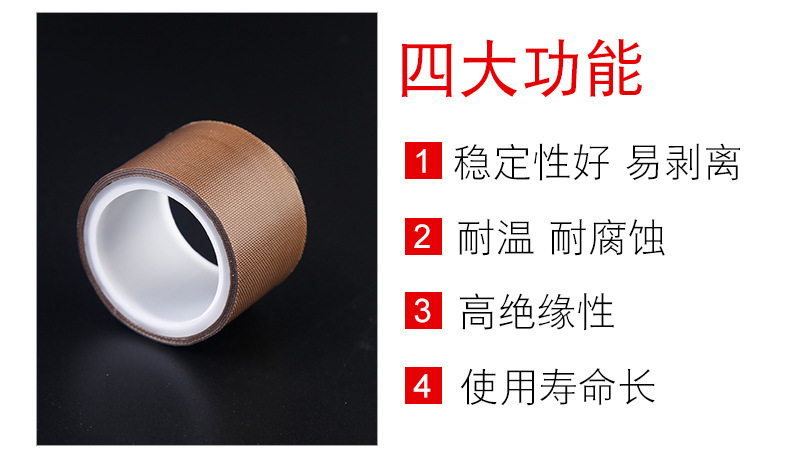 四大功能

1 稳定性好 易剥离

2 耐温 耐腐蚀

3 高绝缘性

4 使用寿命长